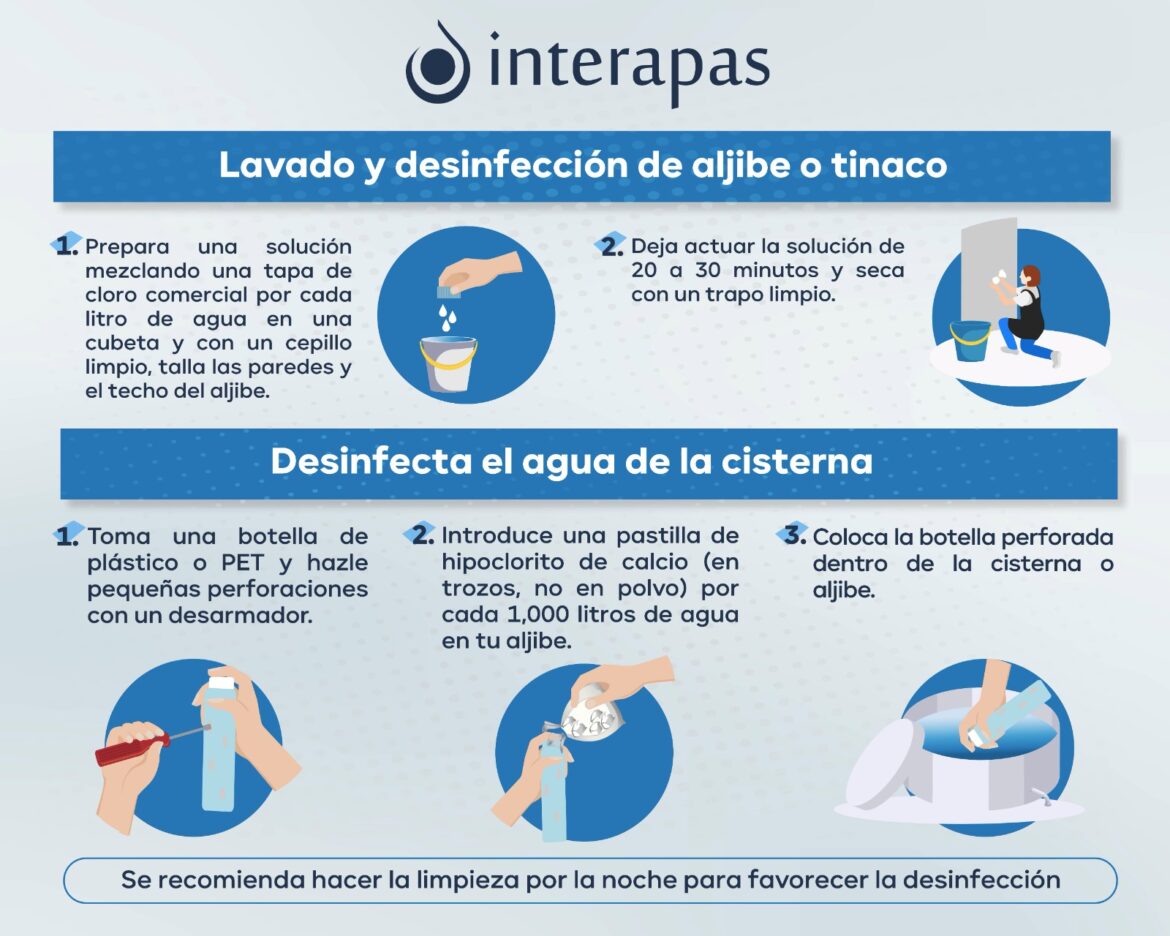 interapas

Lavado y desinfección de aljibe o tinaco

1. Prepara una solución mezclando una tapa de cloro comercial por cada litro de agua en una cubeta y con un cepillo limpio, talla las paredes y el techo del aljibe.

2. Deja actuar la solución de 20 a 30 minutos y seca con un trapo limpio.

Desinfecta el agua de la cisterna

1. Toma una botella de plástico o PET y hazle pequeñas perforaciones con un desarmador.

2. Introduce una pastilla de hipoclorito de calcio (en trozos, no en polvo) por cada 1,000 litros de agua en tu aljibe.

3. Coloca la botella perforada dentro de la cisterna o aljibe.

Se recomienda hacer la limpieza por la noche para favorecer la desinfección